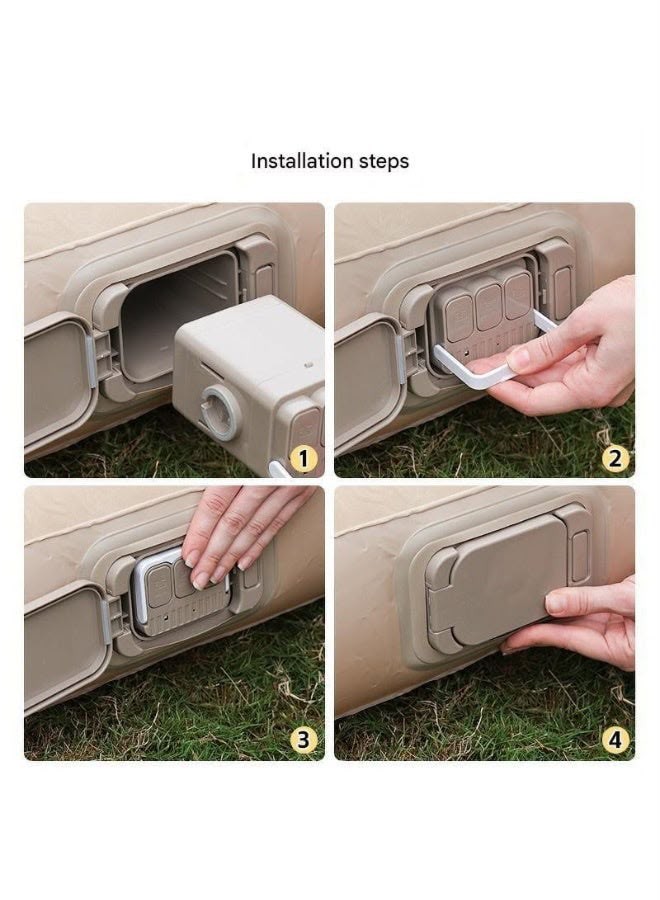 Installation steps

1

2

3

4